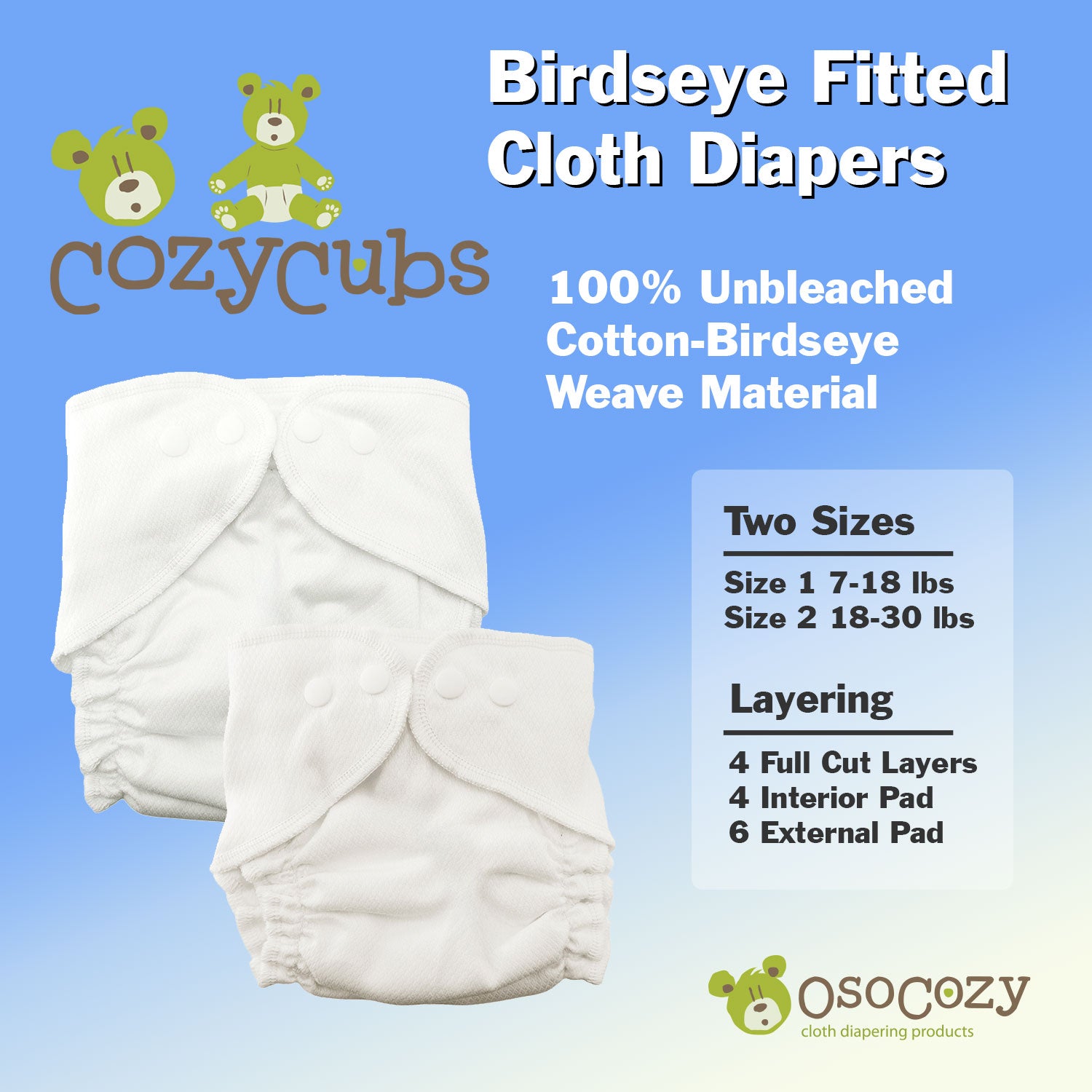 cozycubs

Birdseye Fitted Cloth Diapers

100% Unbleached Cotton-Birdseye Weave Material

Two Sizes

Size 1 7-18 lbs
Size 2 18-30 lbs

Layering

4 Full Cut Layers
4 Interior Pad
6 External Pad

osocozy
cloth diapering products