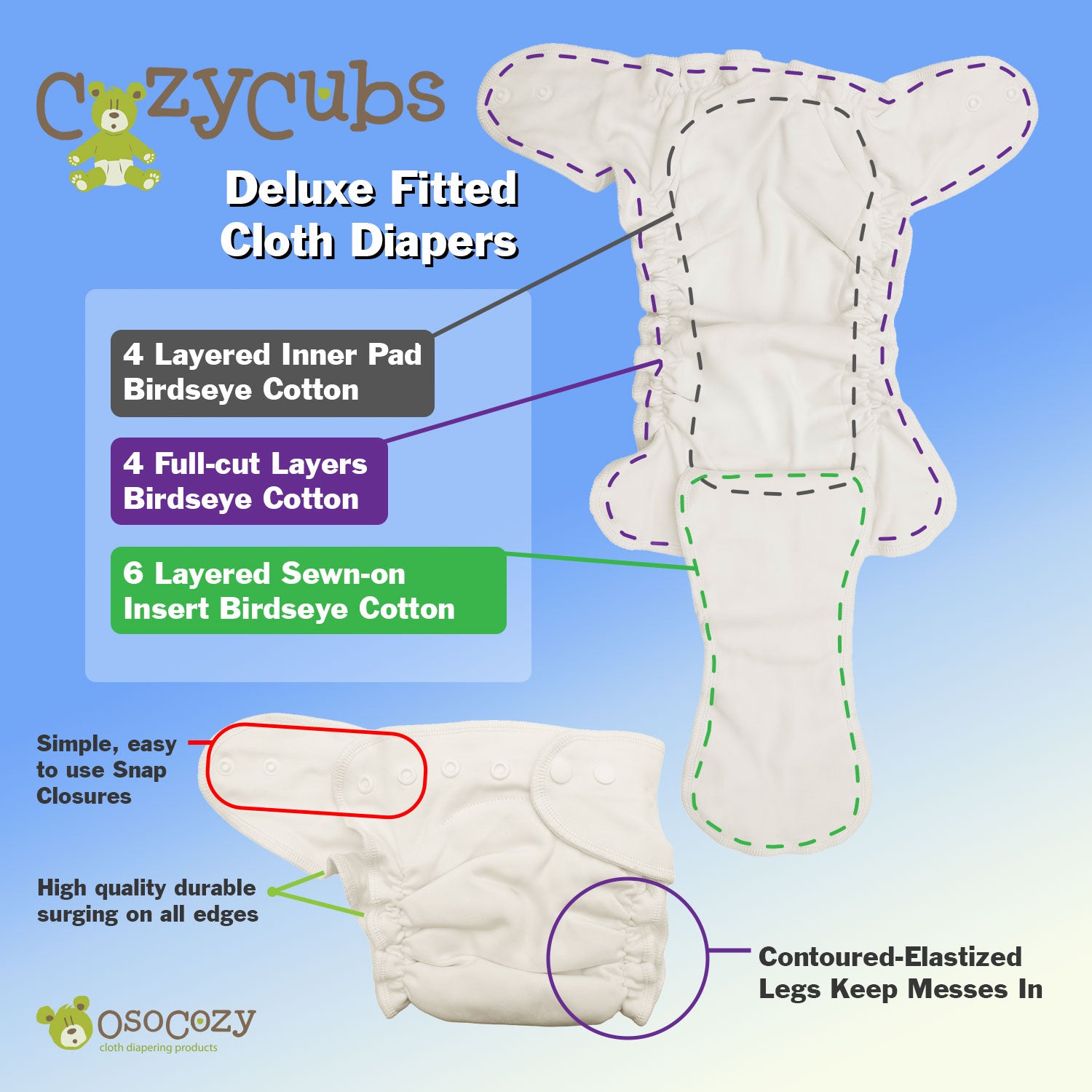 CozyCubs

Deluxe Fitted Cloth Diapers

4 Layered Inner Pad Birdseye Cotton

4 Full-cut Layers Birdseye Cotton

6 Layered Sewn-on Insert Birdseye Cotton

Simple, easy to use Snap Closures

High quality durable surging on all edges

Contoured-Elastized Legs Keep Messes In

osocozy
cloth diapering products