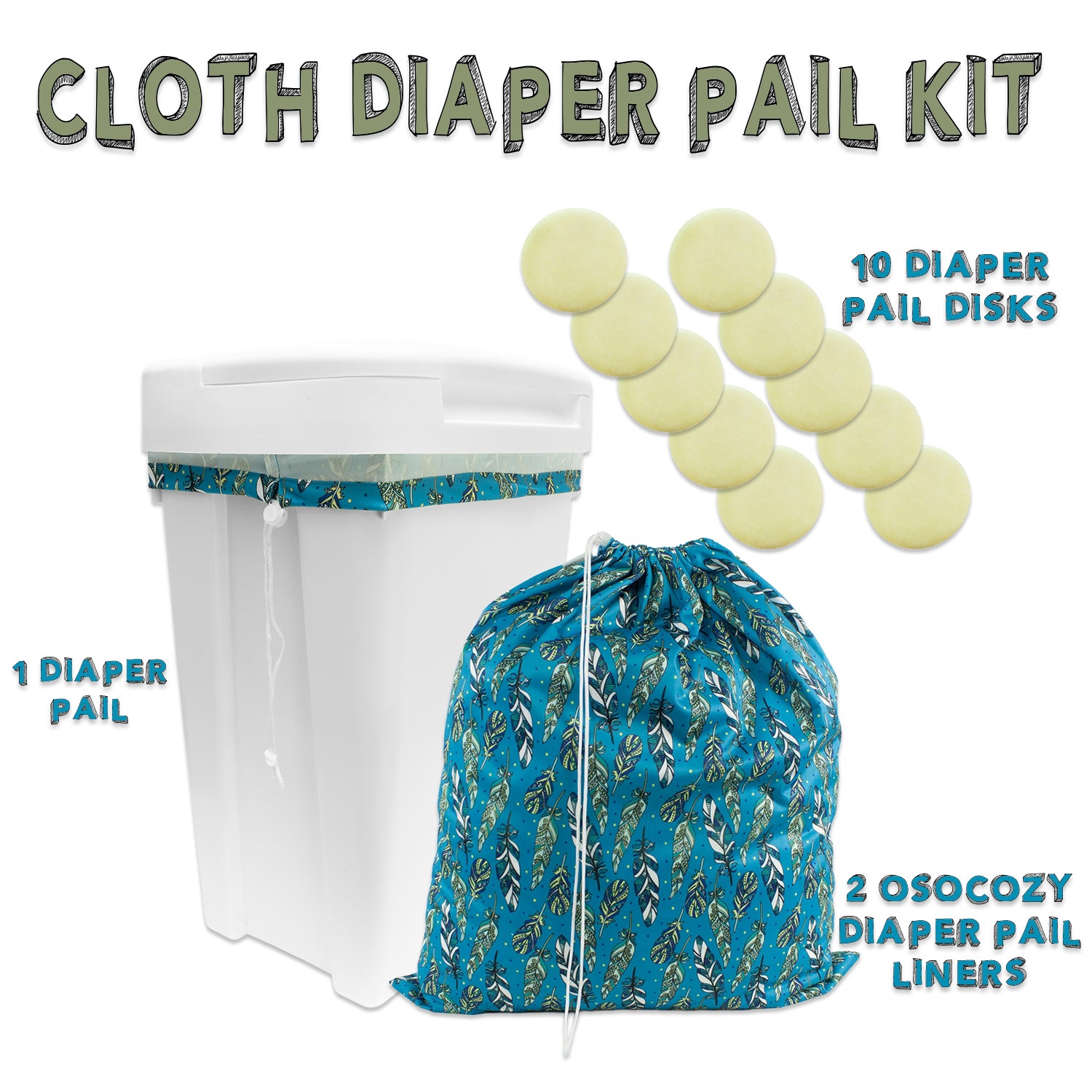 CLOTH DIAPER PAIL KIT

10 DIAPER PAIL DISKS

1 DIAPER PAIL

2 OSOCOZY DIAPER PAIL LINERS