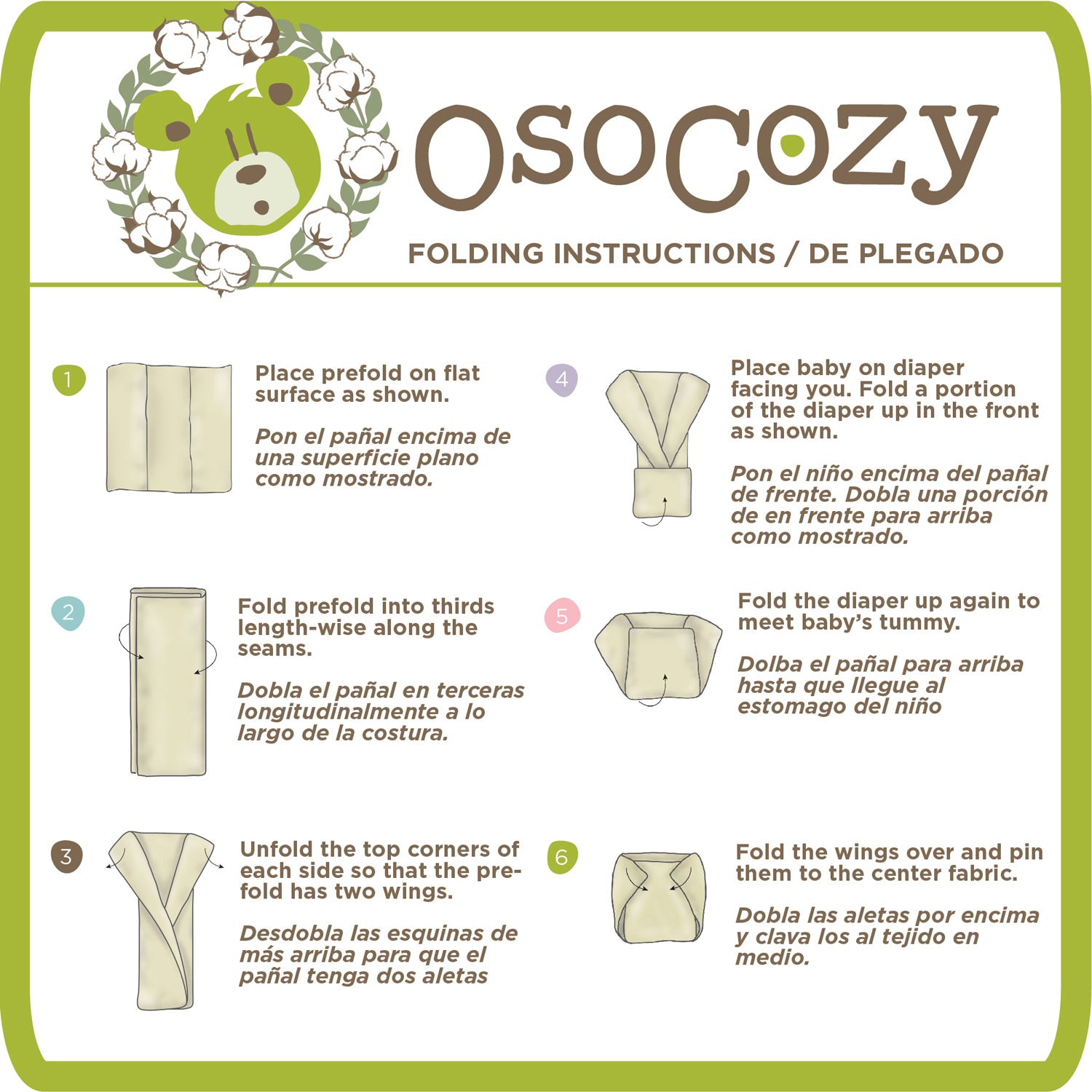 OsoCozy

FOLDING INSTRUCTIONS / DE PLEGADO

1

Place prefold on flat surface as shown.

Pon el pañal encima de una superficie plano como mostrado.

2

Fold prefold into thirds length-wise along the seams.

Dobla el pañal en terceras longitudinalmente a lo largo de la costura.

3

Unfold the top corners of each side so that the prefold has two wings.

Desdobla las esquinas de más arriba para que el pañal tenga dos aletas

4

Place baby on diaper facing you. Fold a portion of the diaper up in the front as shown.

Pon el niño encima del pañal de frente. Dobla una porción de en frente para arriba como mostrado.

5

Fold the diaper up again to meet baby's tummy.

Dolba el pañal para arriba hasta que llegue al estomago del niño

6

Fold the wings over and pin them to the center fabric.

Dobla las aletas por encima y clava los al tejido en medio.